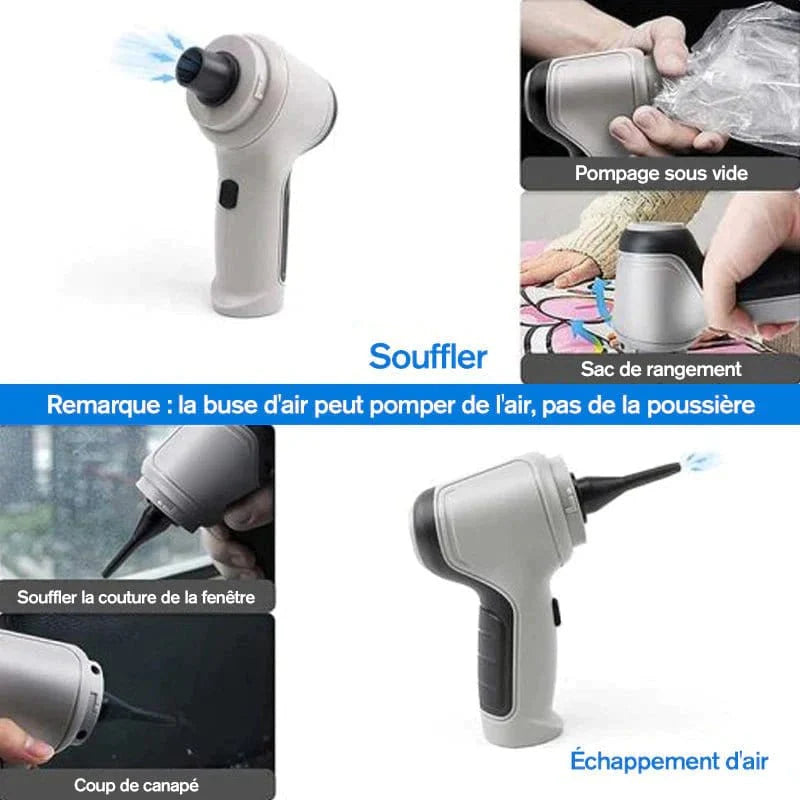 Pompage sous vide

Souffler

Sac de rangement

Remarque : la buse d'air peut pomper de l'air, pas de la poussière

Souffler la couture de la fenêtre

Coup de canapé

Échappement d'air